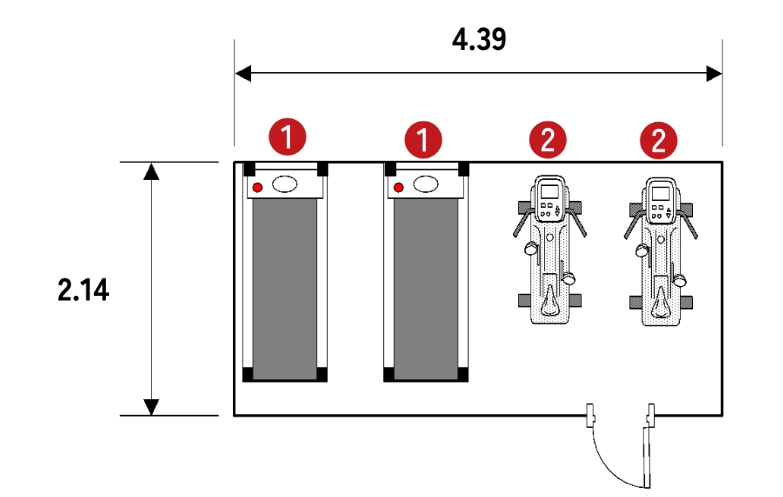 4.39

1 1 2 2

2.14